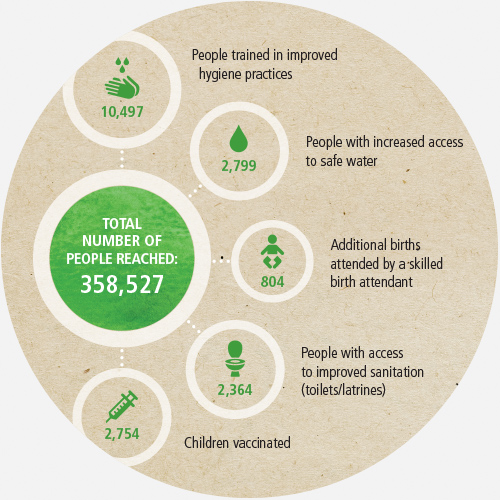 10,497

People trained in improved hygiene practices

2,799

People with increased access to safe water

TOTAL NUMBER OF PEOPLE REACHED: 358,527

804

Additional births attended by a skilled birth attendant

2,364

People with access to improved sanitation (toilets/latrines)

2,754

Children vaccinated